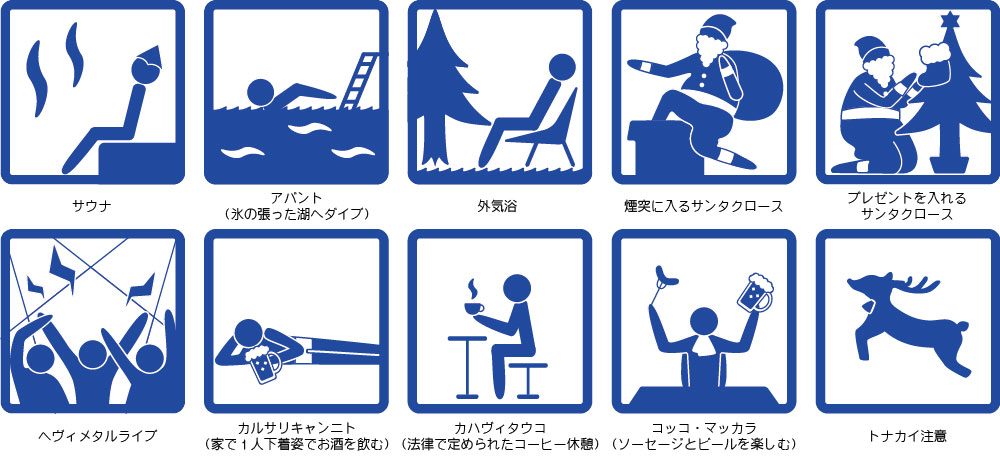 サウナ

アバント
（氷の張った湖へダイブ）

外気浴

煙突に入るサンタクロース

プレゼントを入れる
サンタクロース

ヘヴィメタルライブ

カルサリキャンニト
（家で１人下着姿でお酒を飲む）

カハヴィタウコ
（法律で定められたコーヒー休憩）

コッコ・マッカラ
（ソーセージとビールを楽しむ）

トナカイ注意